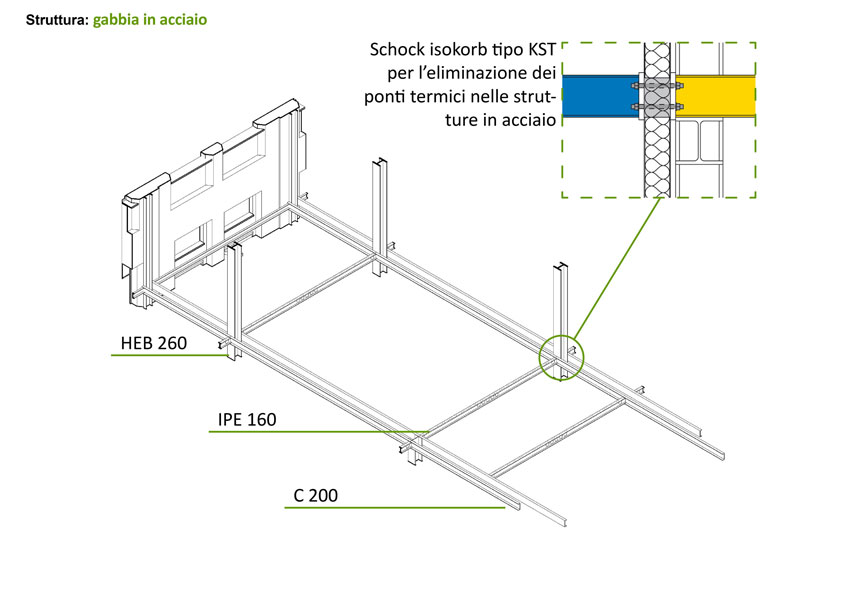 Struttura: gabbia in acciaio

Schock isokorb tipo KST per l'eliminazione dei ponti termici nelle strutture in acciaio

HEB 260

IPE 160

C 200